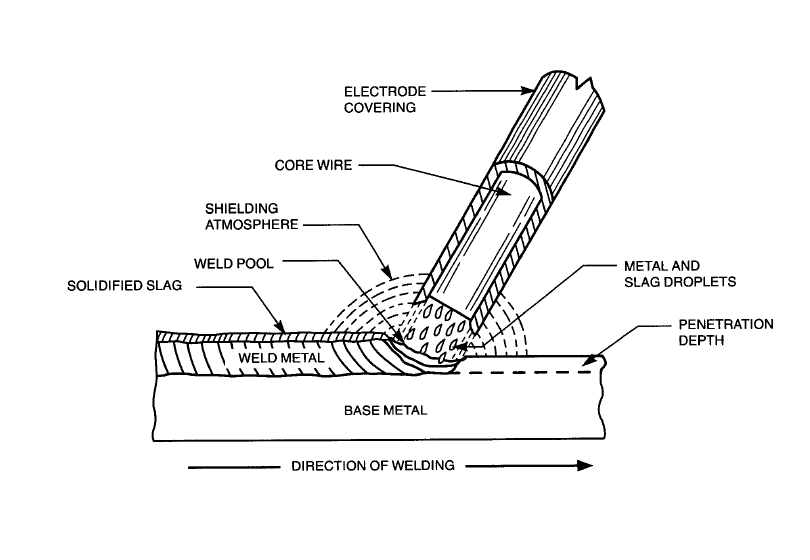 ELECTRODE COVERING

CORE WIRE

SHIELDING ATMOSPHERE

WELD POOL

SOLIDIFIED SLAG

METAL AND SLAG DROPLETS

PENETRATION DEPTH

WELD METAL

BASE METAL

DIRECTION OF WELDING